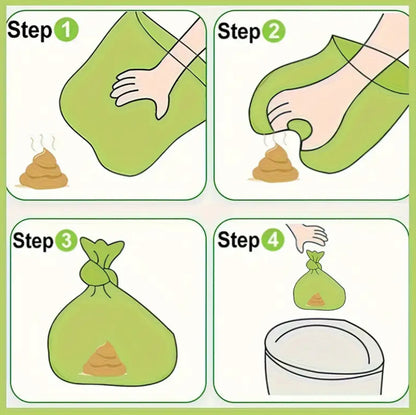 Step 1

Step 2

Step 3

Step 4