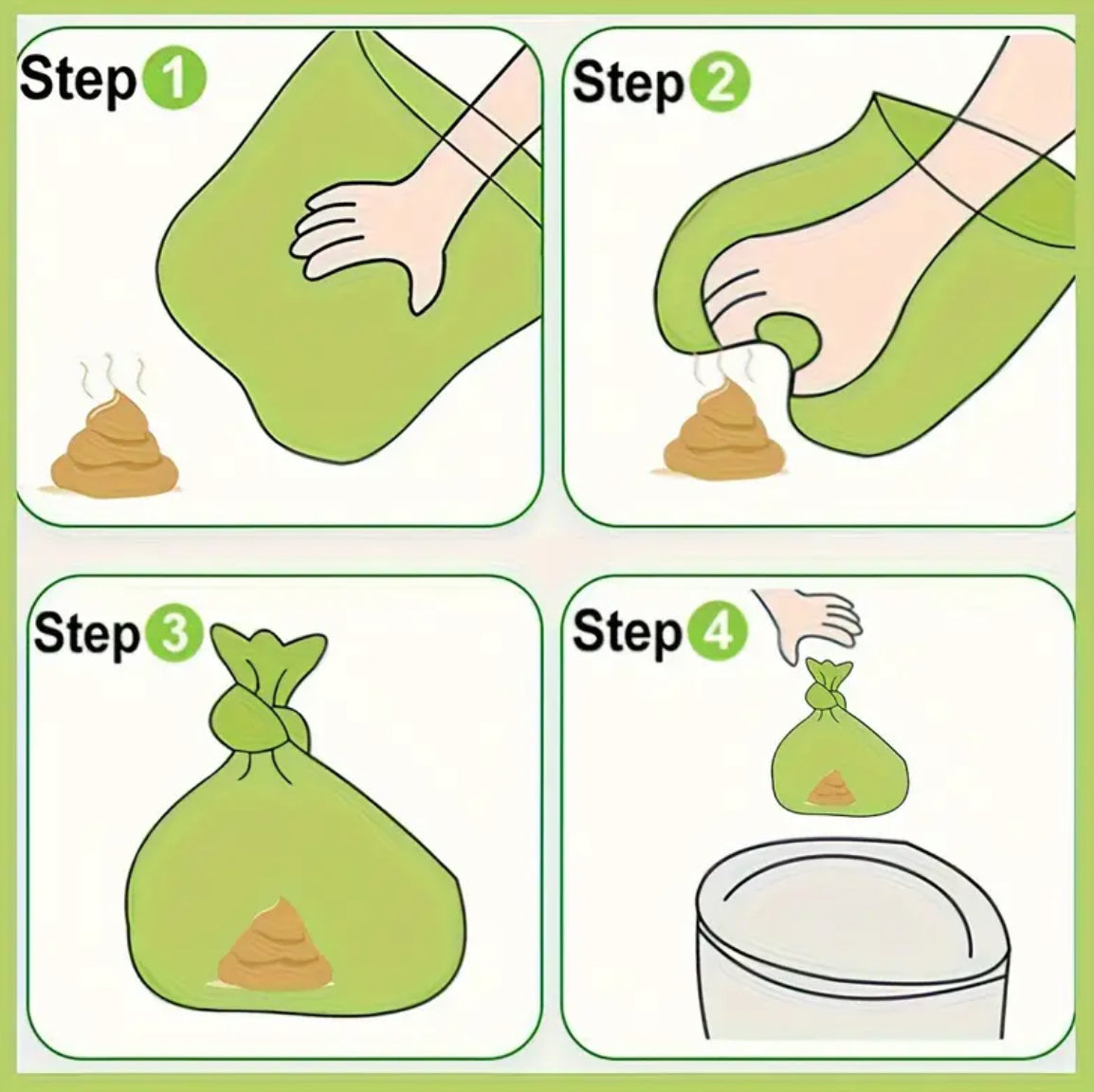 Step 1

Step 2

Step 3

Step 4