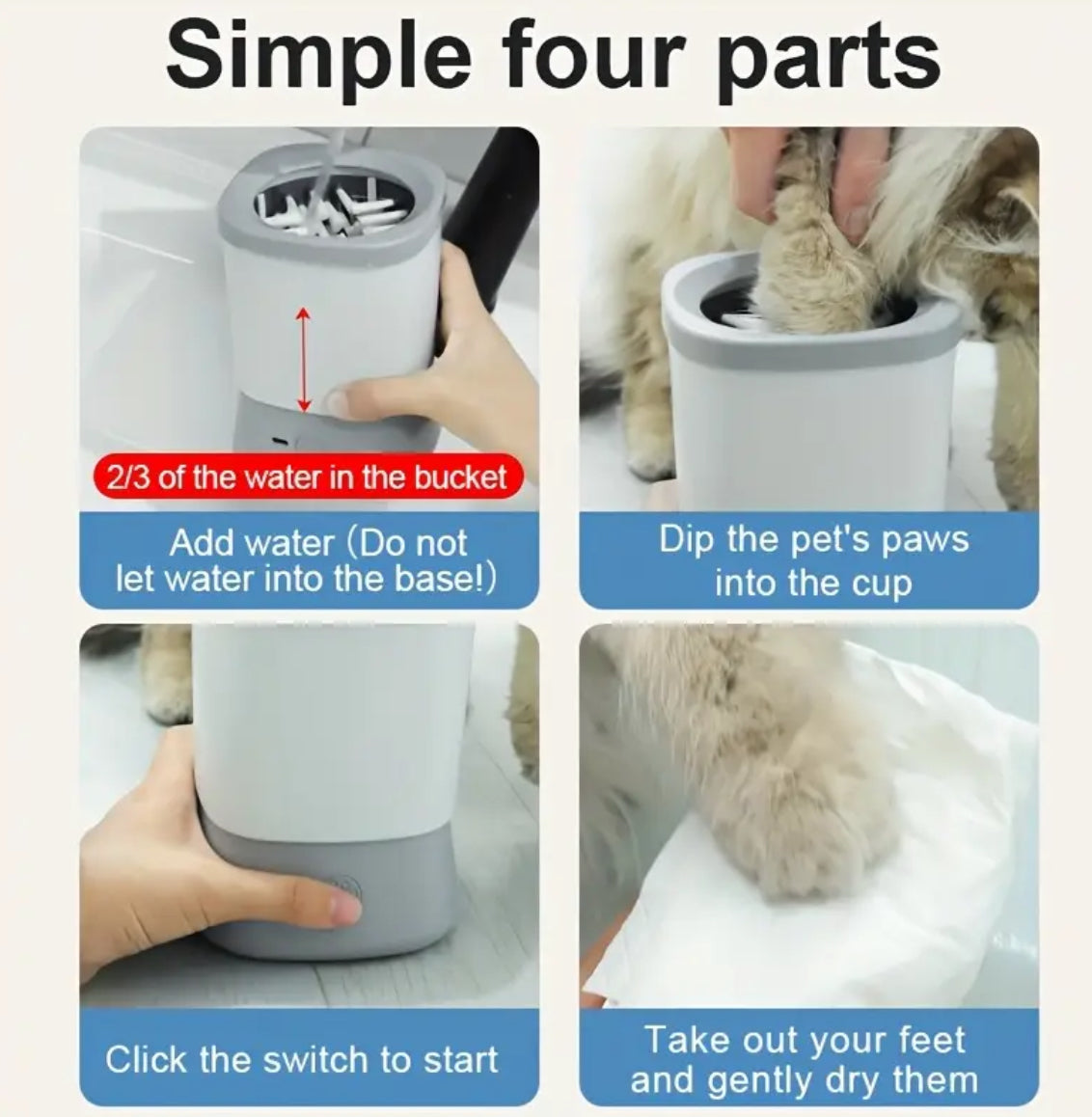 Simple four parts

2/3 of the water in the bucket

Add water (Do not let water into the base!)

Dip the pet's paws into the cup

Click the switch to start

Take out your feet and gently dry them