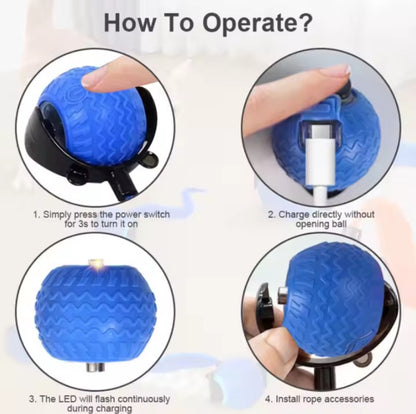 How To Operate?

1. Simply press the power switch for 3s to turn it on

2. Charge directly without opening ball

3. The LED will flash continuously during charging

4. Install rope accessories