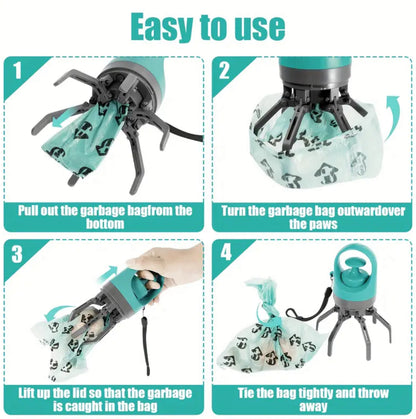 Easy to use

1

Pull out the garbage bagfrom the bottom

2

Turn the garbage bag outwardover the paws

3

Lift up the lid so that the garbage is caught in the bag

4

Tie the bag tightly and throw away